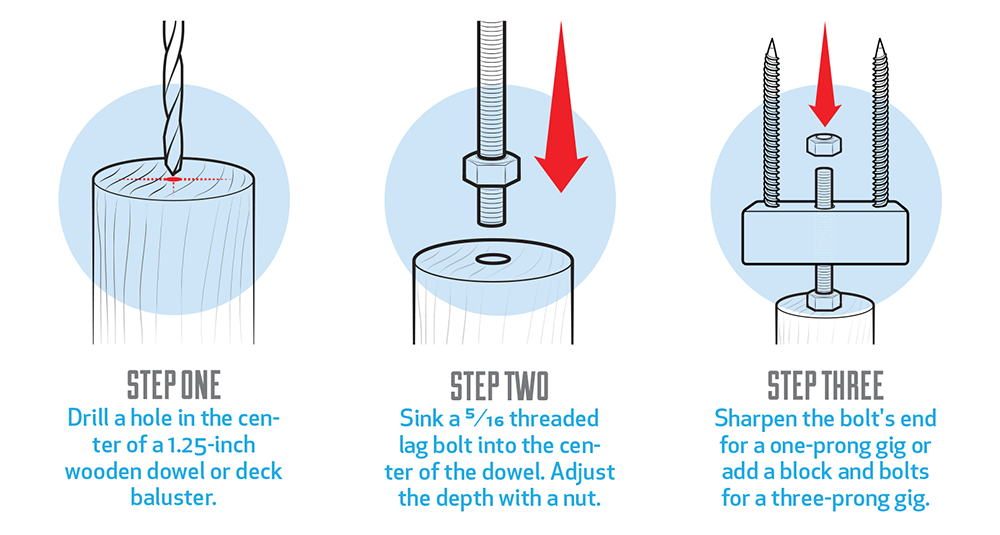 STEP ONE
Drill a hole in the center of a 1.25-inch wooden dowel or deck baluster.

STEP TWO
Sink a $\frac{5}{16}$ threaded lag bolt into the center of the dowel. Adjust the depth with a nut.

STEP THREE
Sharpen the bolt's end for a one-prong gig or add a block and bolts for a three-prong gig.