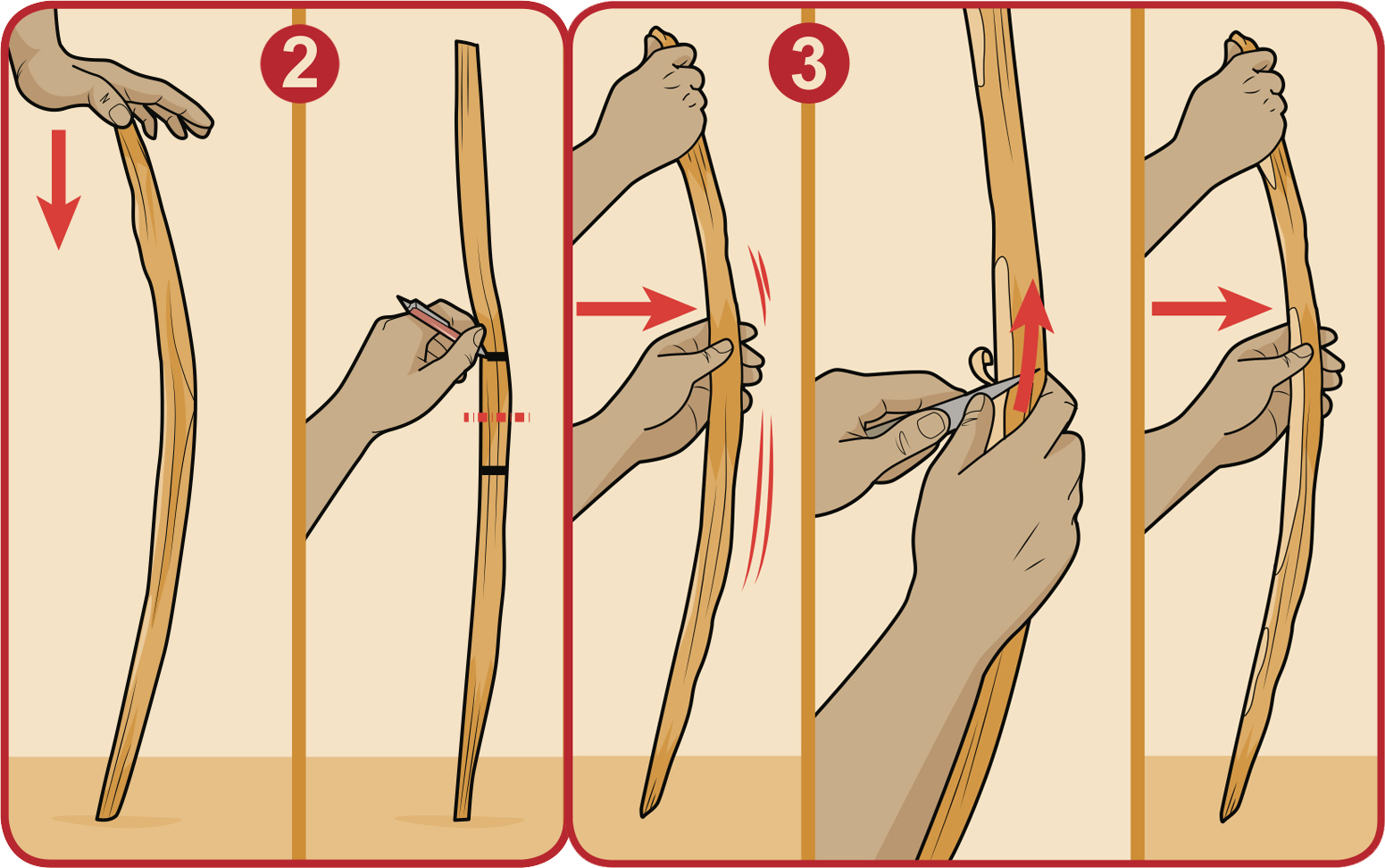 2

3