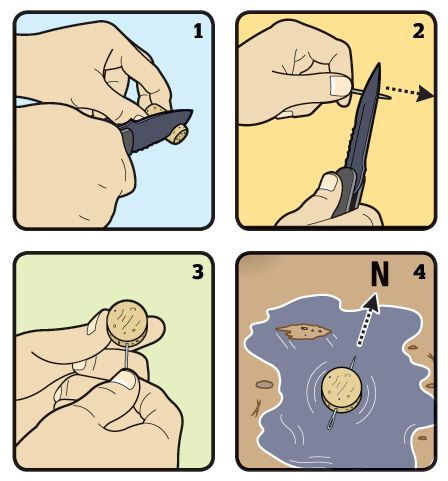 1

2

3

N 4