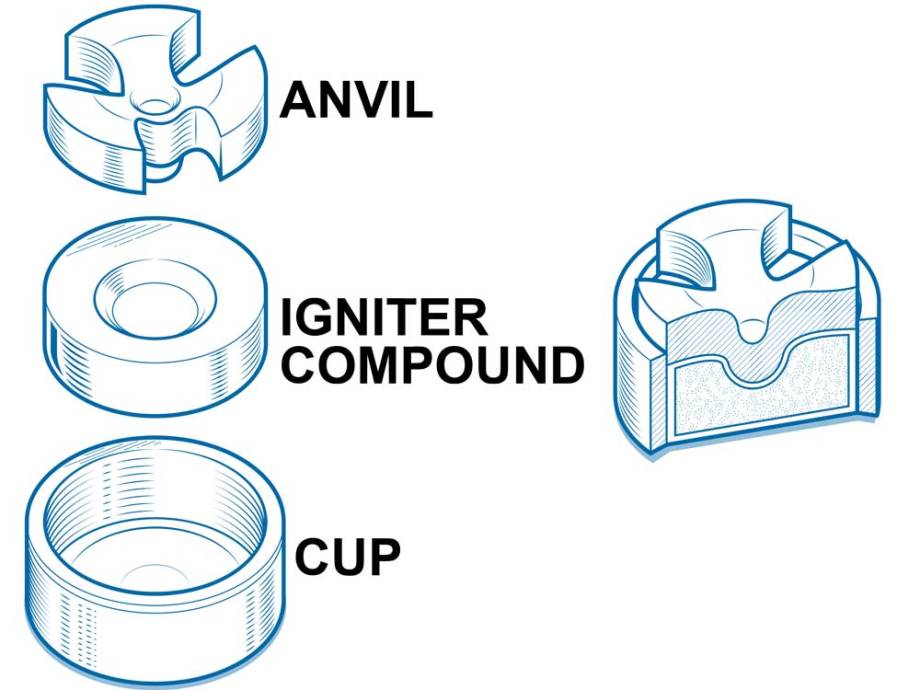 ANVIL

IGNITER COMPOUND

CUP