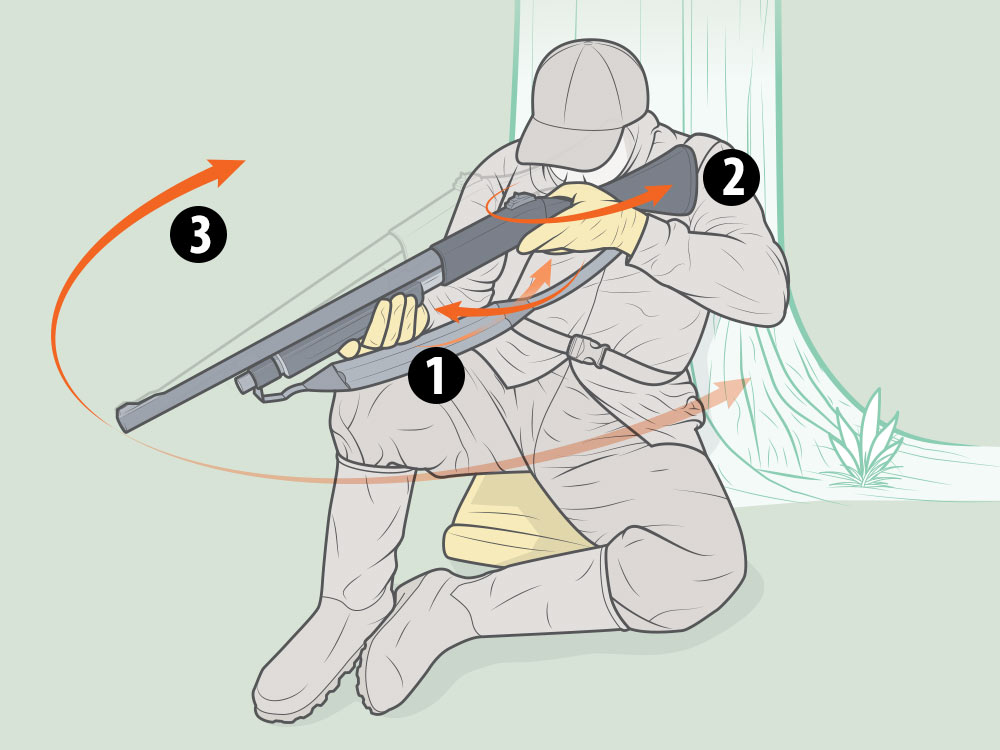 3
2
1