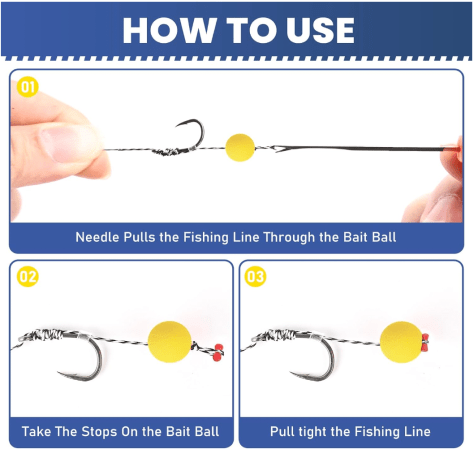 HOW TO USE

01

Needle Pulls the Fishing Line Through the Bait Ball

02

Take The Stops On the Bait Ball

03

Pull tight the Fishing Line